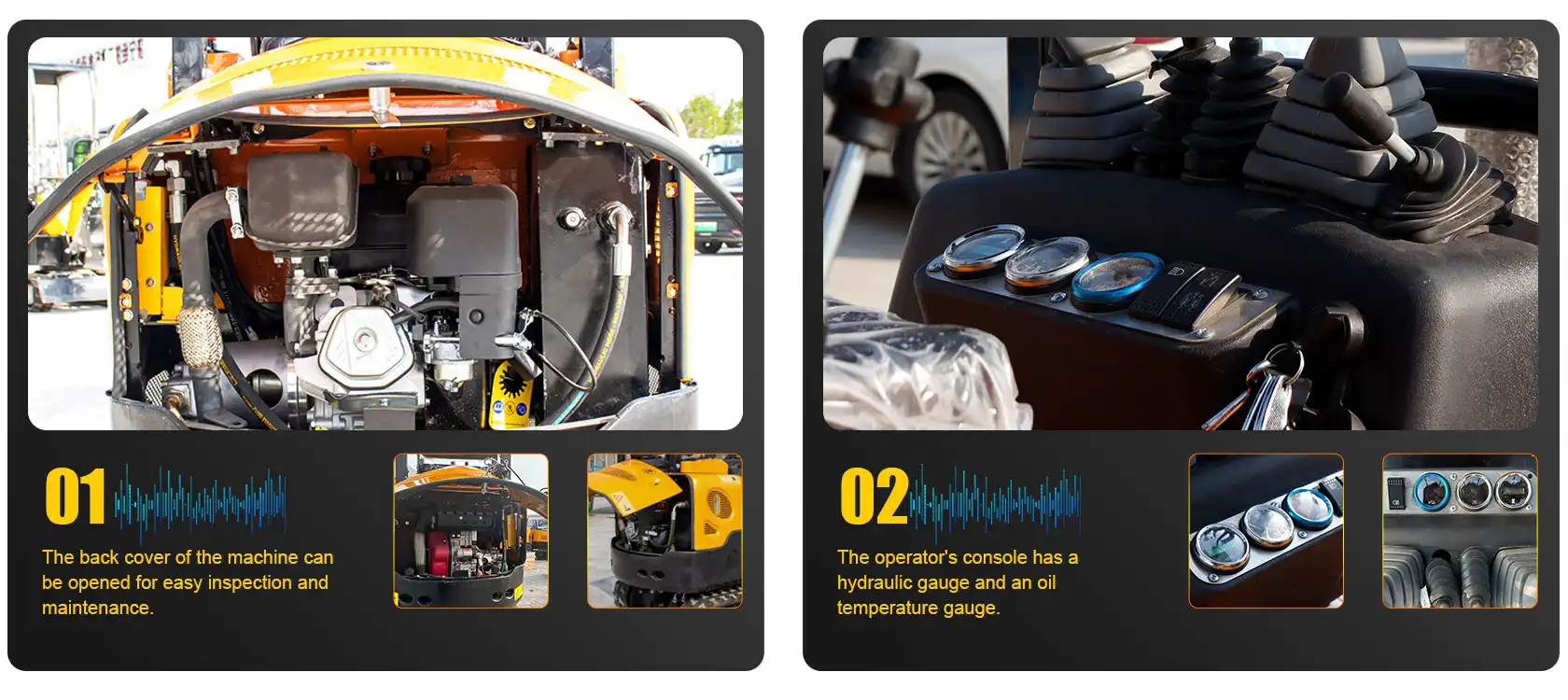 01

The back cover of the machine can be opened for easy inspection and maintenance.

02

The operator's console has a hydraulic gauge and an oil temperature gauge.